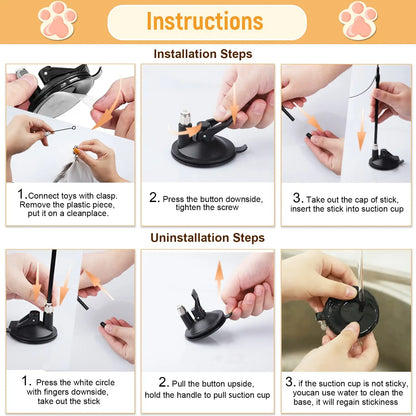 Instructions

Installation Steps

1.Connect toys with clasp. Remove the plastic piece, put it on a cleanplace.

2. Press the button downside, tighten the screw

3. Take out the cap of stick, insert the stick into suction cup

Uninstallation Steps

1. Press the white circle with fingers downside, take out the stick

2. Pull the button upside, hold the handle to pull suction cup

3. if the suction cup is not sticky, youcan use water to clean the base, it will regain stickiness