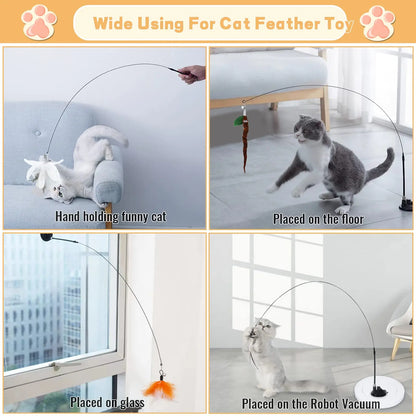 Wide Using For Cat Feather Toy

Hand holding funny cat

Placed on the floor

Placed on glass

Placed on the Robot Vacuum